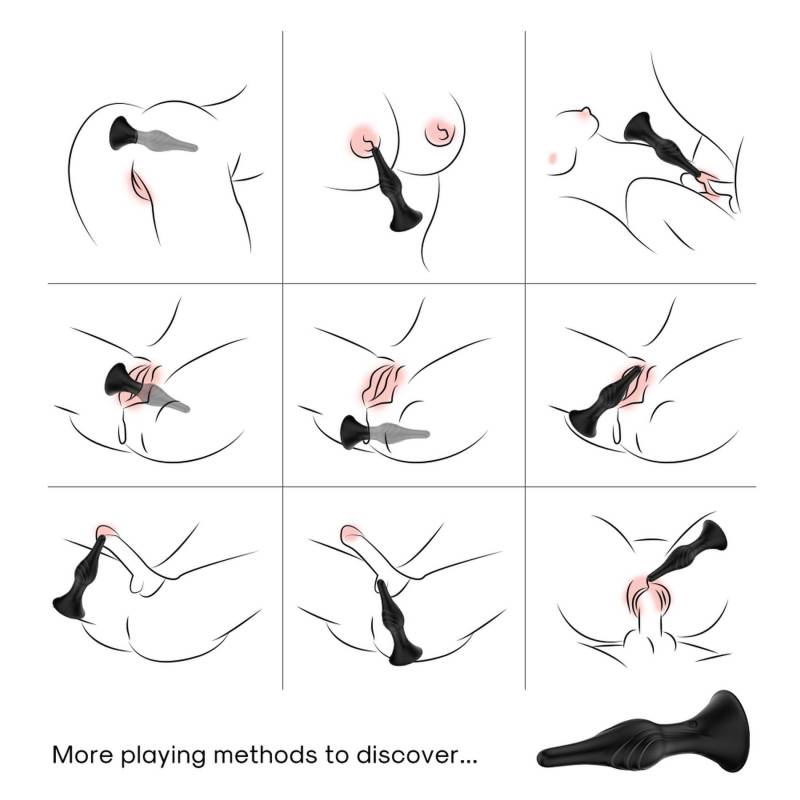 More playing methods to discover...