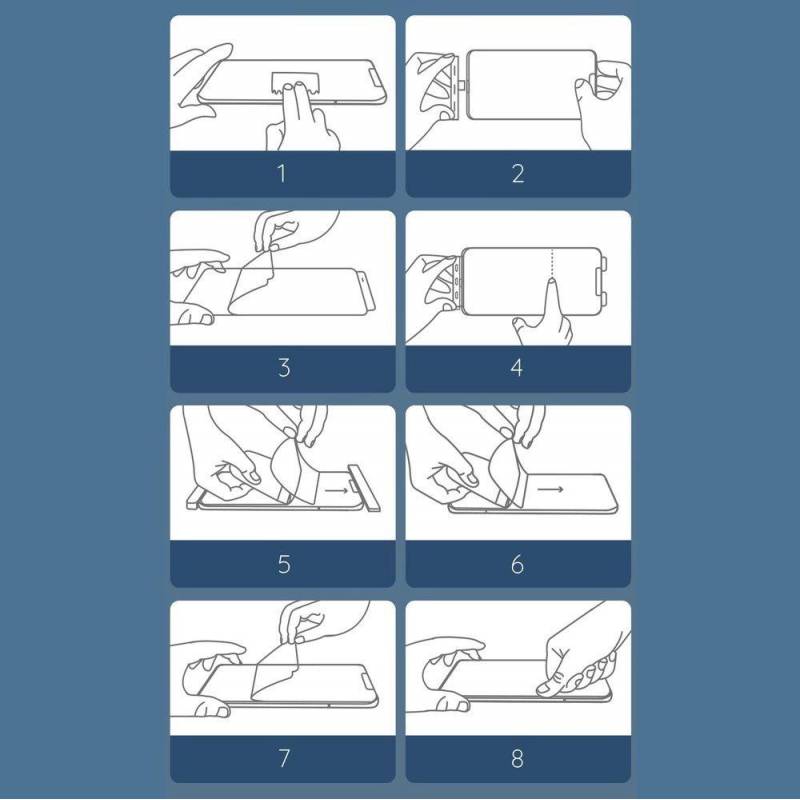 1

2

3

4

5

6

7

8